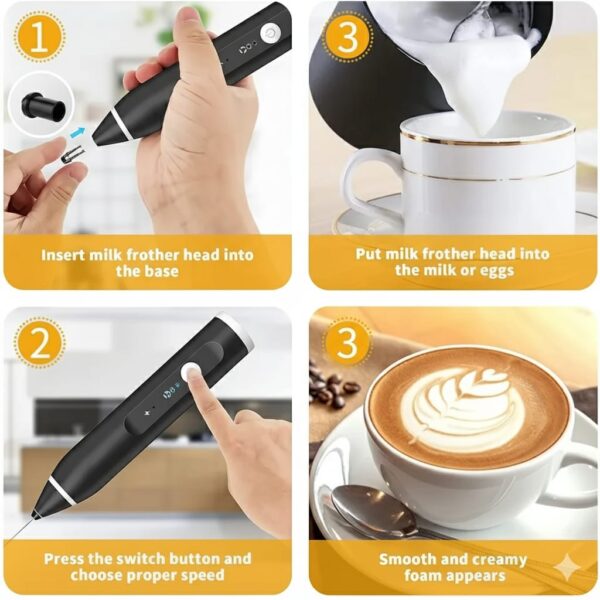 1

Insert milk frother head into the base

3

Put milk frother head into the milk or eggs

2

Press the switch button and choose proper speed

3

Smooth and creamy foam appears